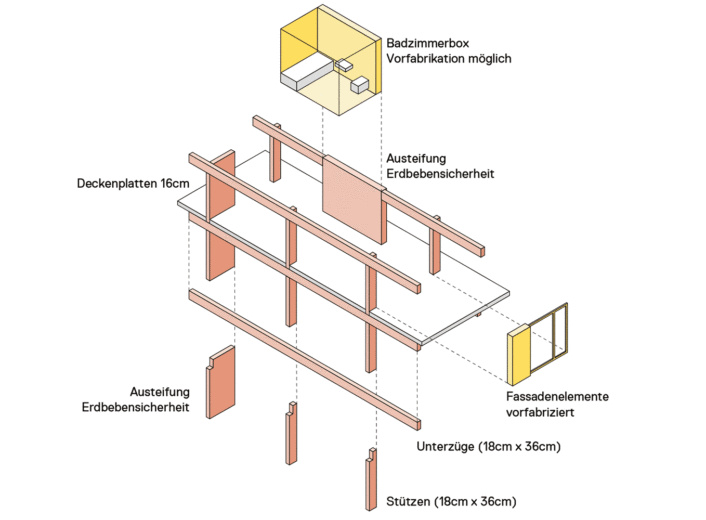 Badzimmerbox
Vorfabrikation möglich

Austeifung
Erdbebensicherheit

Deckenplatten 16cm

Austeifung
Erdbebensicherheit

Fassadenelemente
vorfabriziert

Unterzüge (18cm x 36cm)

Stützen (18cm x 36cm)